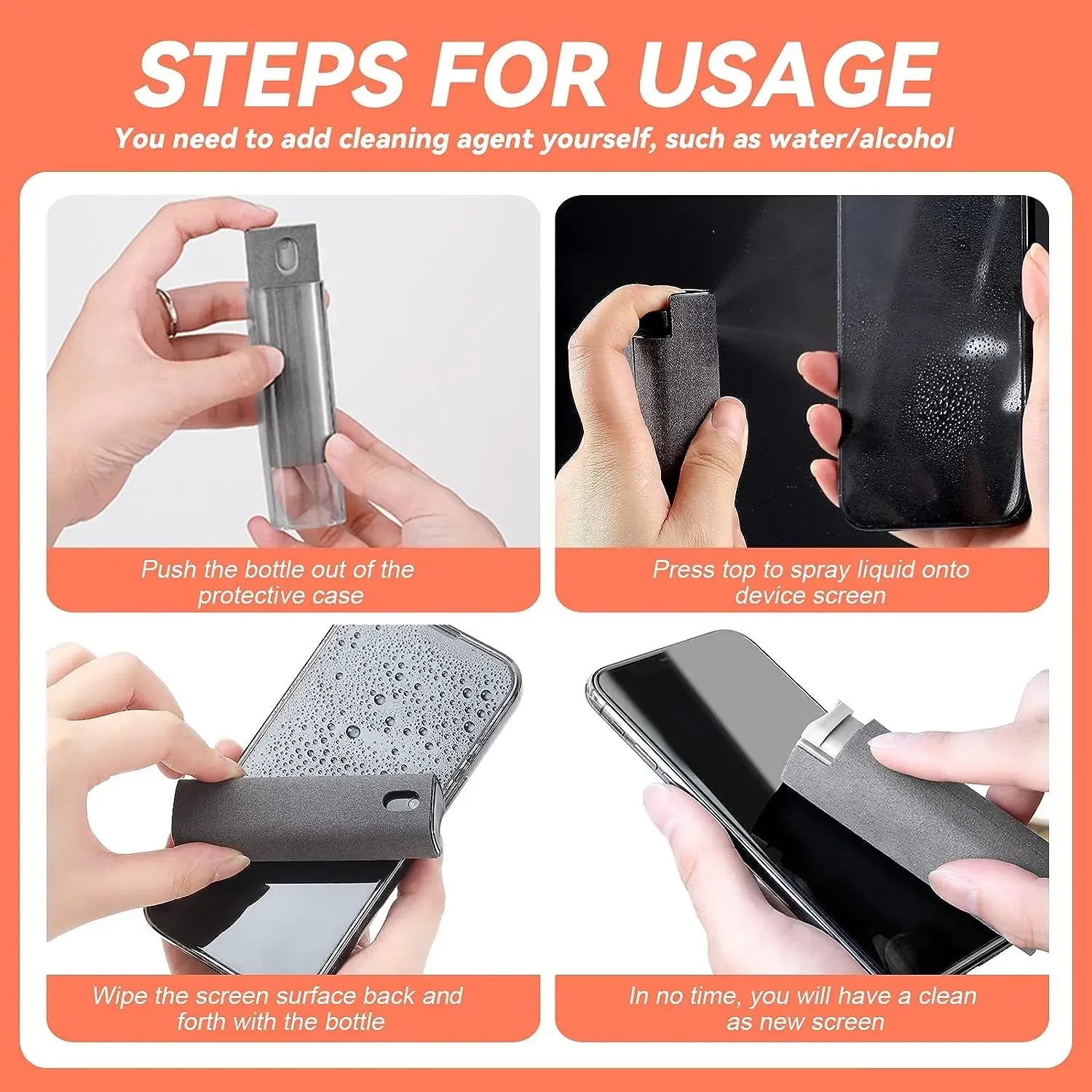 STEPS FOR USAGE

You need to add cleaning agent yourself, such as water/alcohol

Push the bottle out of the protective case

Press top to spray liquid onto device screen

Wipe the screen surface back and forth with the bottle

In no time, you will have a clean as new screen